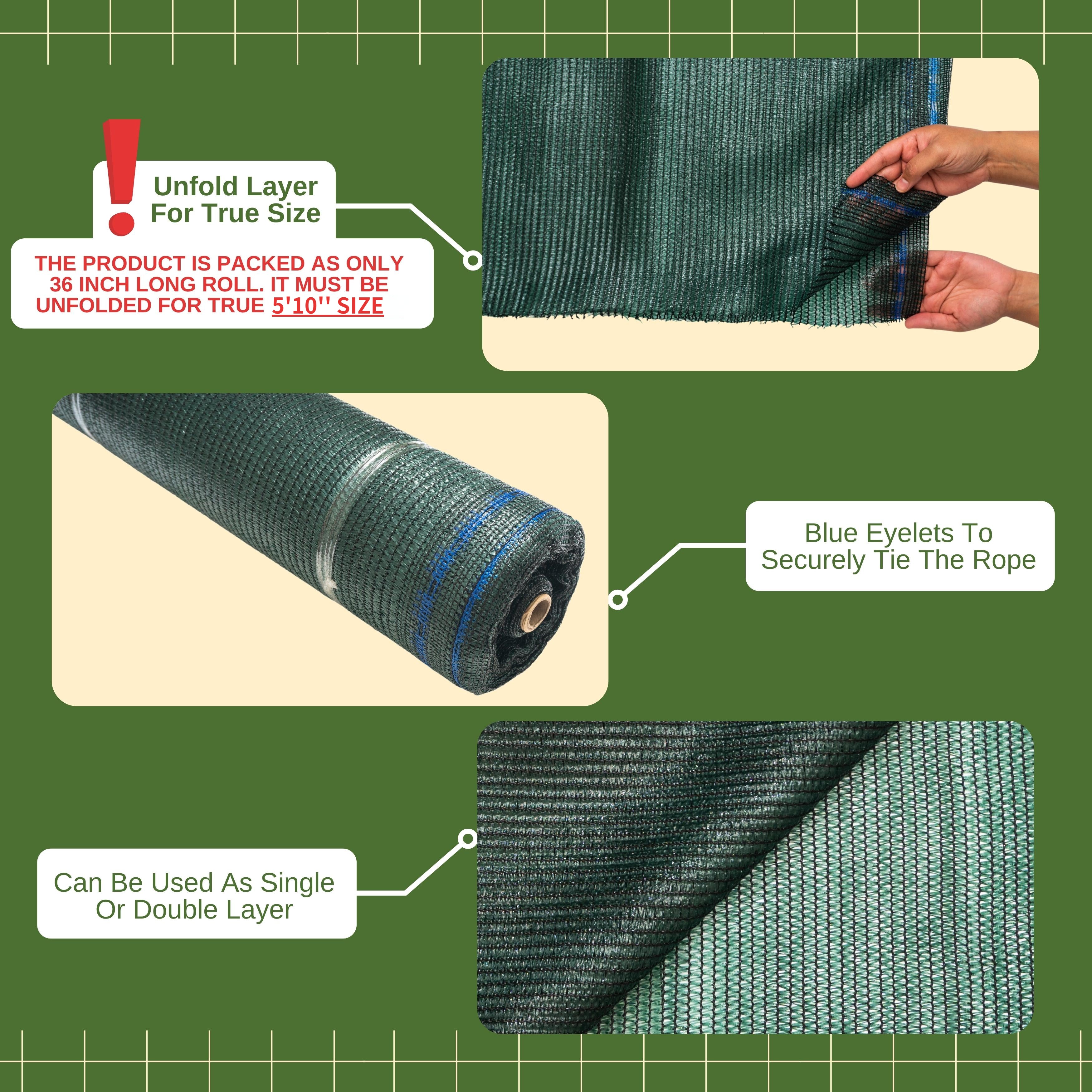 Unfold Layer For True Size

THE PRODUCT IS PACKED AS ONLY 36 INCH LONG ROLL. IT MUST BE UNFOLDED FOR TRUE 5'10'' SIZE

Blue Eyelets To Securely Tie The Rope

Can Be Used As Single Or Double Layer