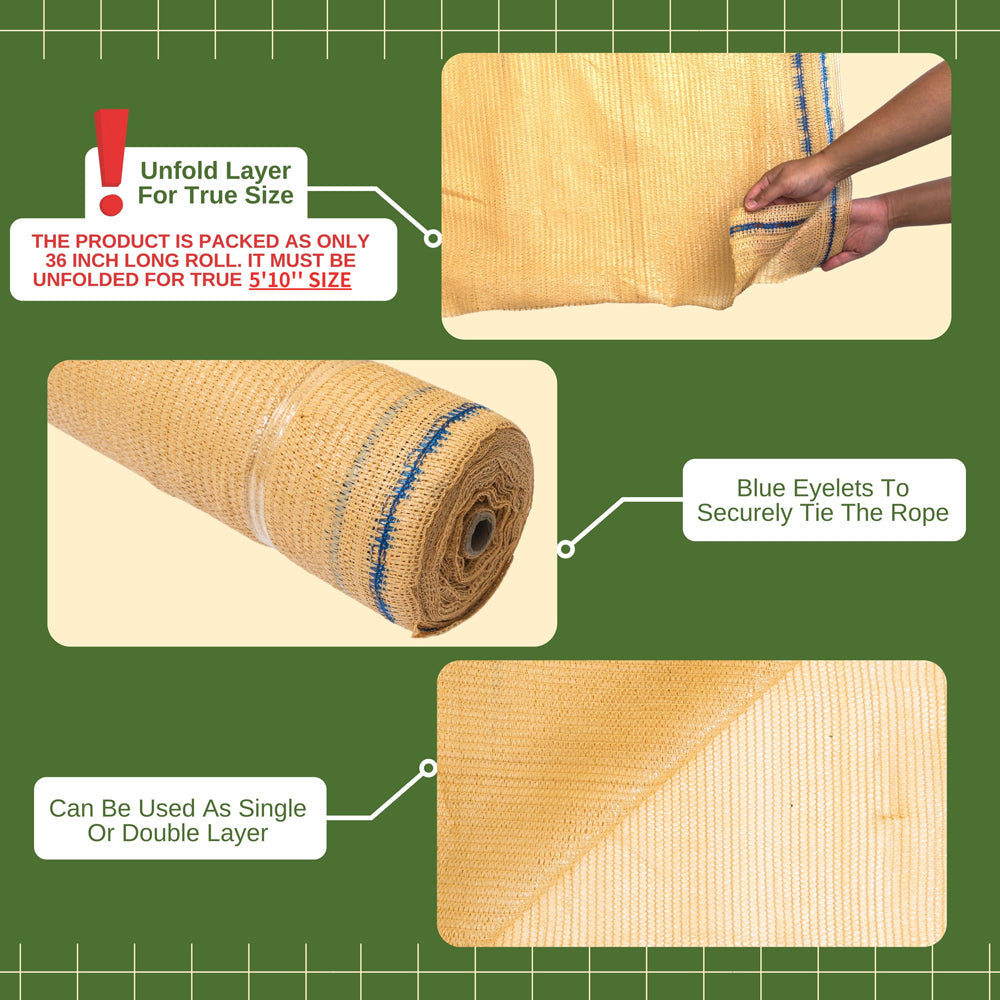 Unfold Layer For True Size

THE PRODUCT IS PACKED AS ONLY 36 INCH LONG ROLL. IT MUST BE UNFOLDED FOR TRUE 5'10'' SIZE

Blue Eyelets To Securely Tie The Rope

Can Be Used As Single Or Double Layer